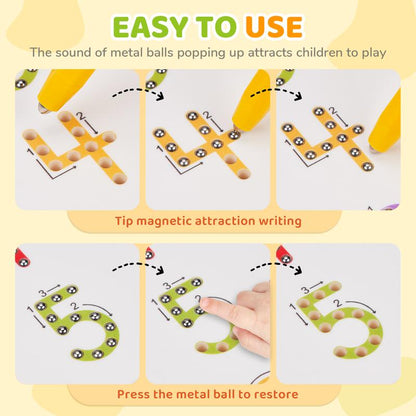 EASY TO USE
The sound of metal balls popping up attracts children to play

2
1
2
1
2
1

Tip magnetic attraction writing

3
1
2
3
1
2
3
1
2

Press the metal ball to restore